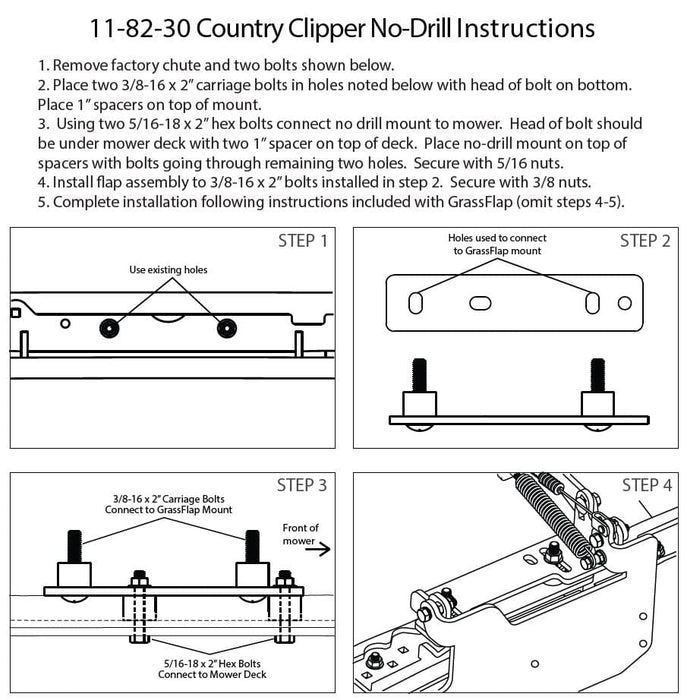 11-82-30 Country Clipper No-Drill Instructions

1. Remove factory chute and two bolts shown below.
2. Place two 3/8-16 x 2" carriage bolts in holes noted below with head of bolt on bottom. Place 1" spacers on top of mount.
3. Using two 5/16-18 x 2" hex bolts connect no drill mount to mower. Head of bolt should be under mower deck with two 1" spacer on top of deck. Place no-drill mount on top of spacers with bolts going through remaining two holes. Secure with 5/16 nuts.
4. Install flap assembly to 3/8-16 x 2" bolts installed in step 2. Secure with 3/8 nuts.
5. Complete installation following instructions included with GrassFlap (omit steps 4-5).

STEP 1

Use existing holes

STEP 2

Holes used to connect to GrassFlap mount

STEP 3

3/8-16 x 2" Carriage Bolts Connect to GrassFlap Mount

Front of mower

5/16-18 x 2" Hex Bolts Connect to Mower Deck

STEP 4